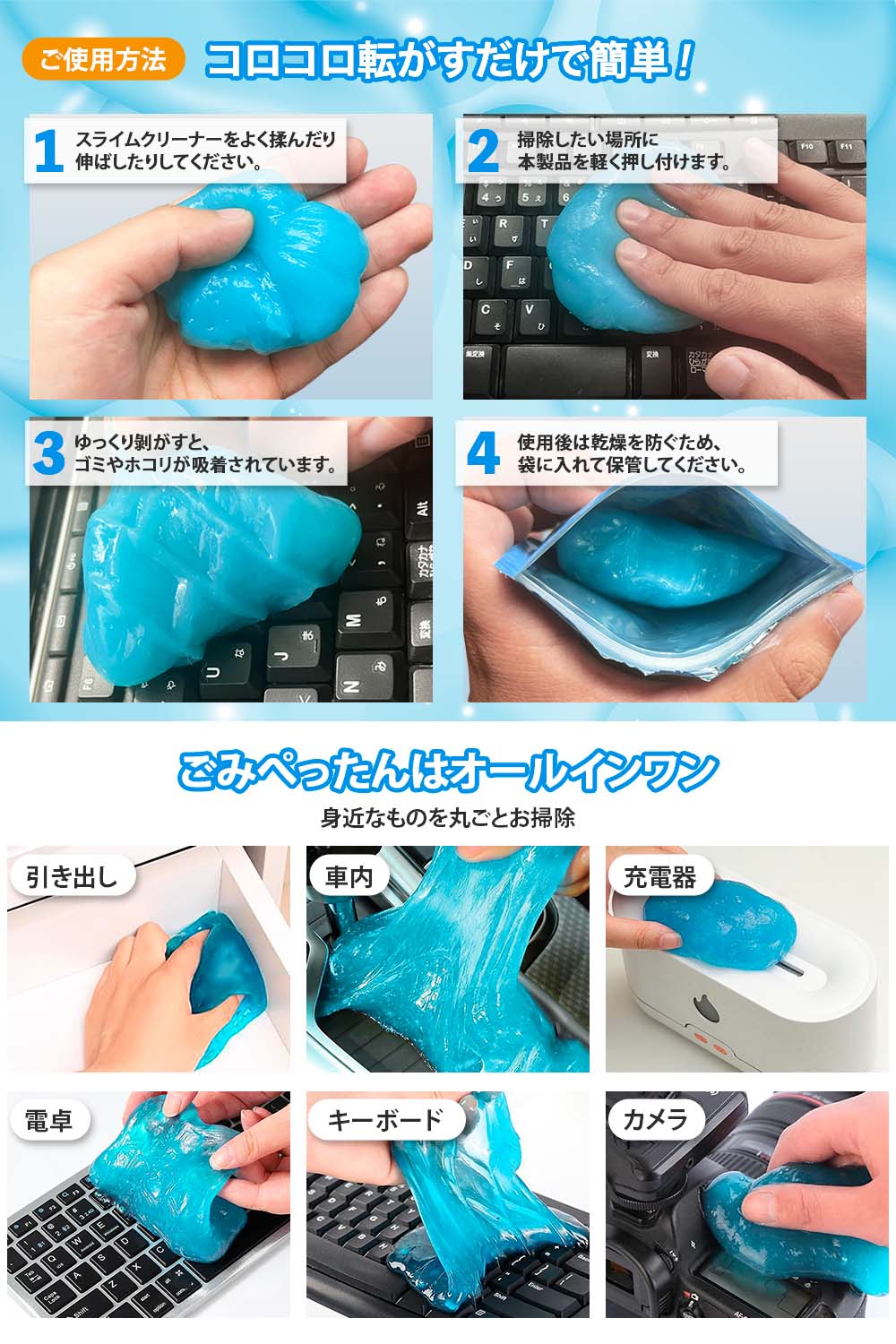 ご使用方法 コロコロ転がすだけで簡単！

1 スライムクリーナーをよく揉んだり伸ばしたりしてください。

2 掃除したい場所に本製品を軽く押し付けます。

3 ゆっくり剥がすと、ゴミやホコリが吸着されています。

4 使用後は乾燥を防ぐため、袋に入れて保管してください。

ごみぺったんはオールインワン

身近なものを丸ごとお掃除

引き出し

車内

充電器

電卓

キーボード

カメラ