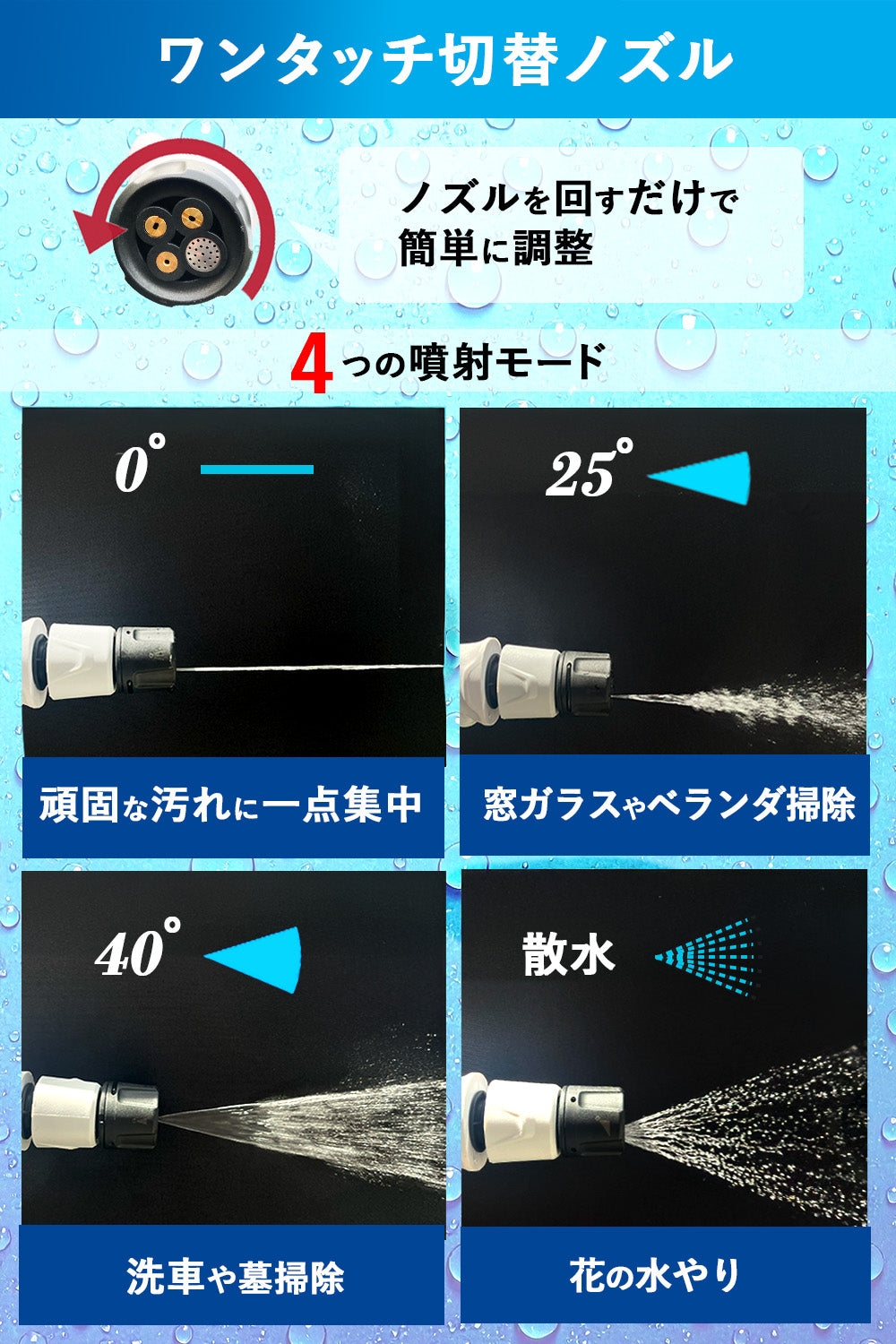 ワンタッチ切替ノズル

ノズルを回すだけで簡単に調整

4つの噴射モード

0°

頑固な汚れに一点集中

25°

窓ガラスやベランダ掃除

40°

洗車や墓掃除

散水

花の水やり